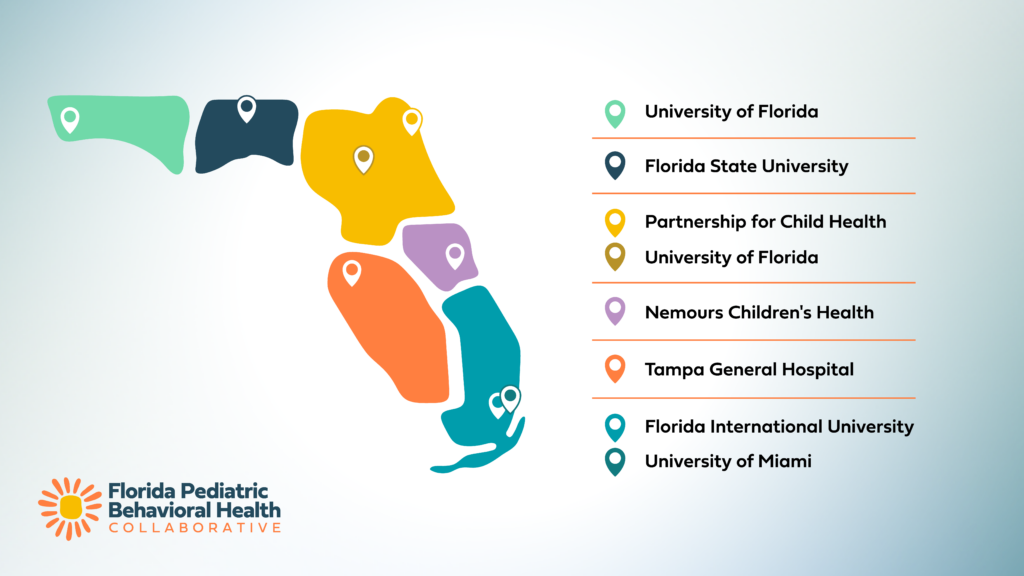 University of Florida

Florida State University

Partnership for Child Health

University of Florida

Nemours Children's Health

Tampa General Hospital

Florida International University

University of Miami

Florida Pediatric Behavioral Health COLLABORATIVE